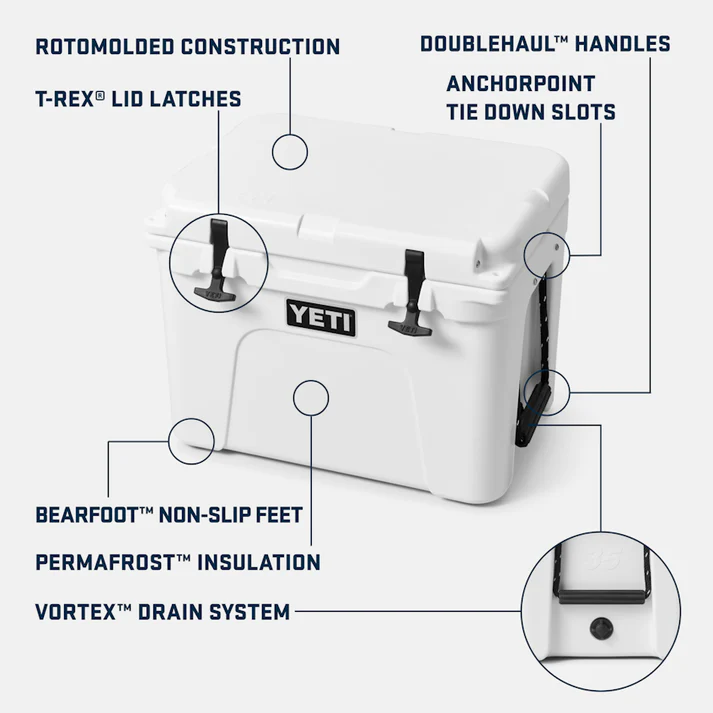 ROTOMOLDED CONSTRUCTION

T-REX® LID LATCHES

DOUBLEHAUL™ HANDLES

ANCHORPOINT TIE DOWN SLOTS

YETI

BEARFOOT™ NON-SLIP FEET

PERMAFROST™ INSULATION

VORTEX™ DRAIN SYSTEM

35